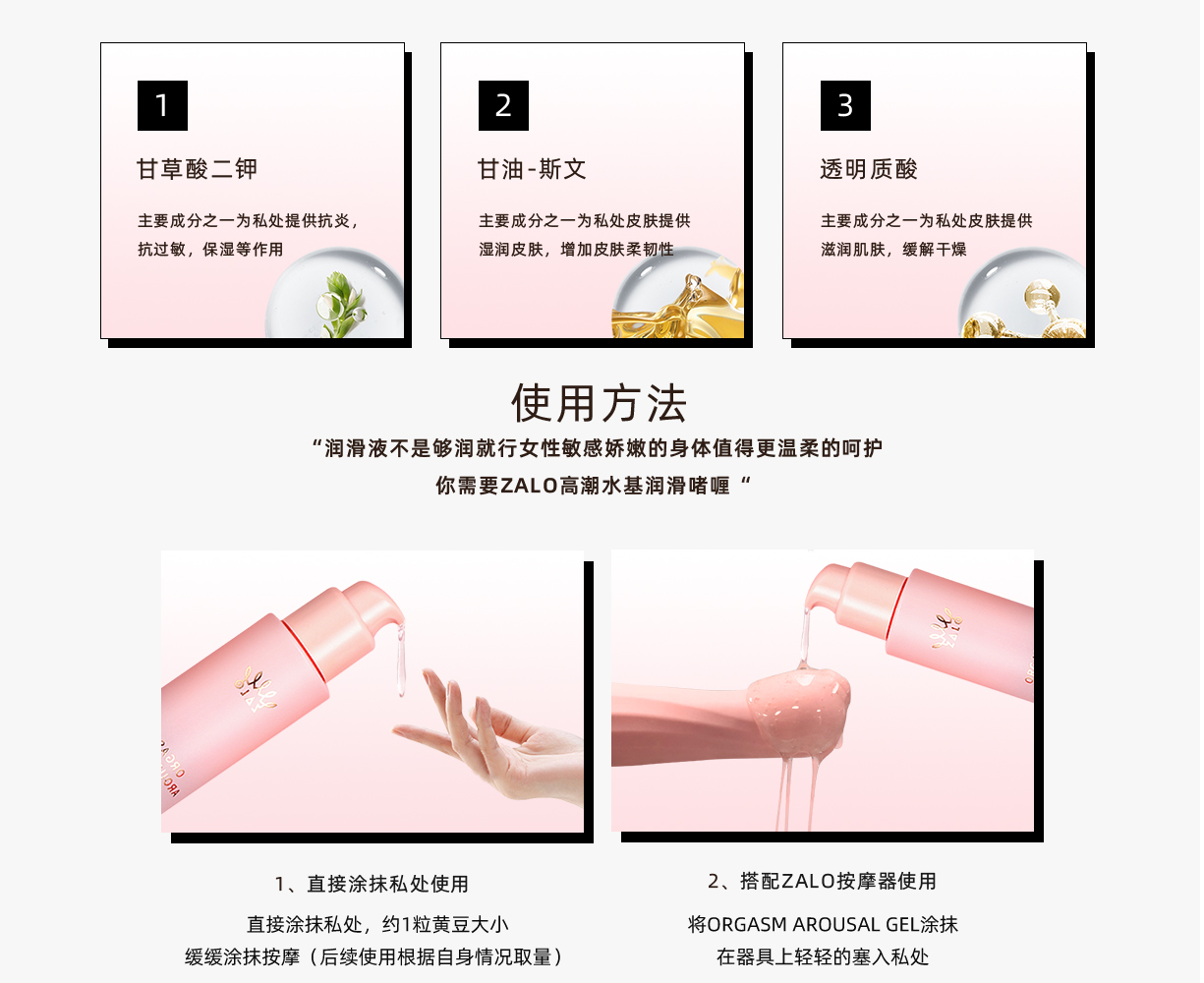 1

甘草酸二钾

主要成分之一为私处提供抗炎，抗过敏，保湿等作用

2

甘油-斯文

主要成分之一为私处皮肤提供湿润皮肤，增加皮肤柔韧性

3

透明质酸

主要成分之一为私处皮肤提供滋润肌肤，缓解干燥

使用方法

“润滑液不是够润就行女性敏感娇嫩的身体值得更温柔的呵护

你需要ZALO高潮水基润滑啫喱“

1、直接涂抹私处使用

直接涂抹私处，约1粒黄豆大小

缓缓涂抹按摩（后续使用根据自身情况取量）

2、搭配ZALO按摩器使用

将ORGASM AROUSAL GEL涂抹

在器具上轻轻的塞入私处